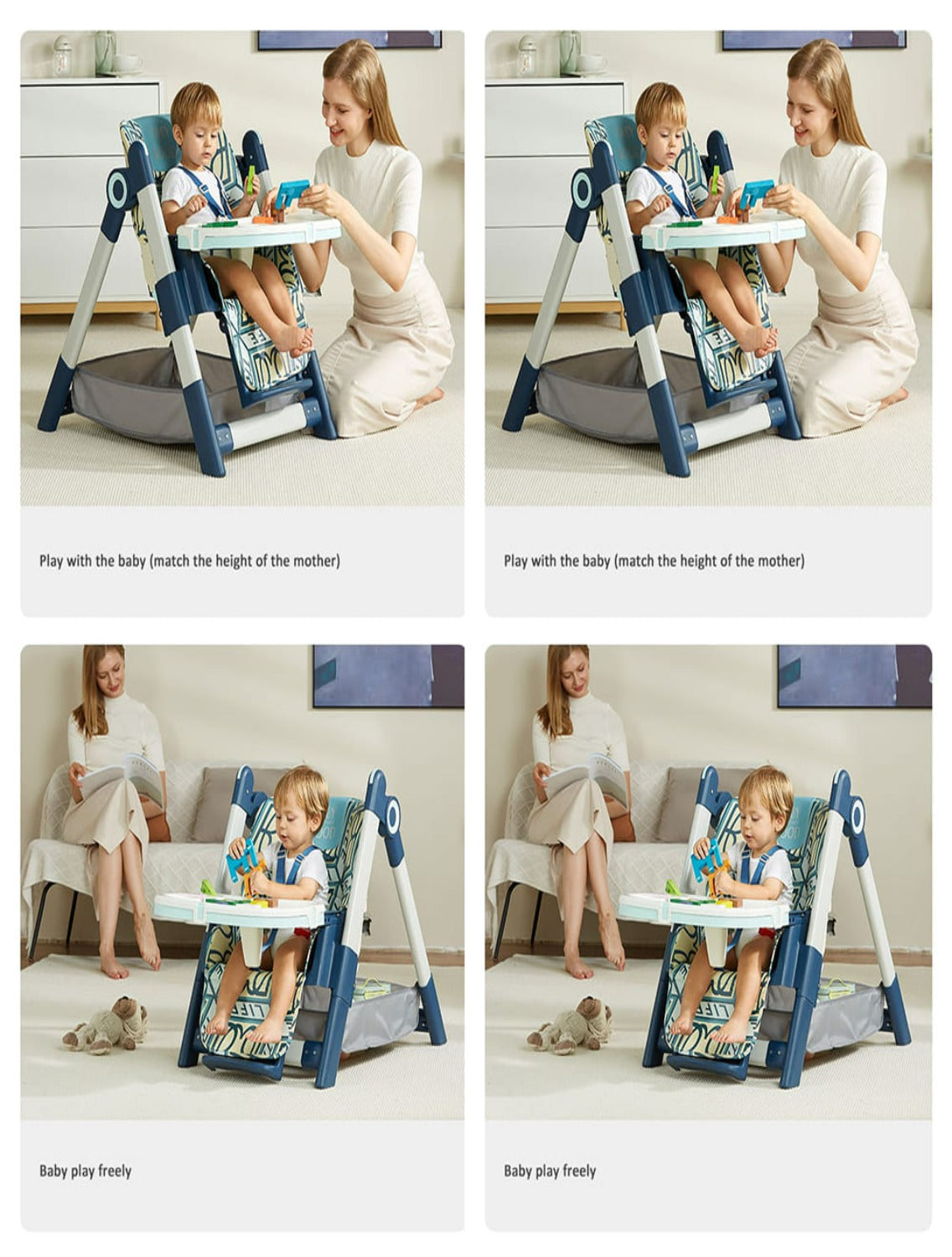 Play with the baby (match the height of the mother)

Play with the baby (match the height of the mother)

Baby play freely

Baby play freely