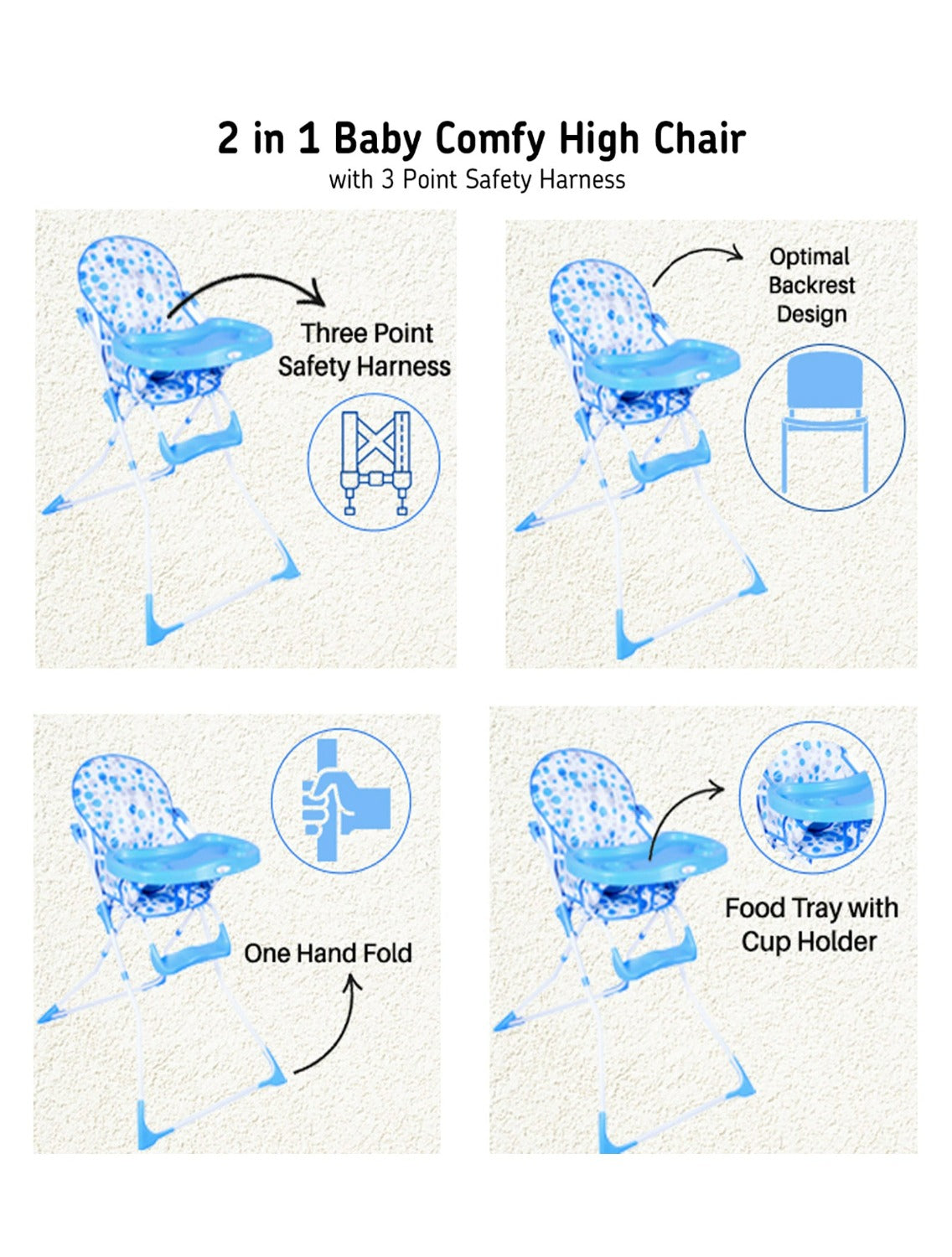 2 in 1 Baby Comfy High Chair
with 3 Point Safety Harness

Three Point Safety Harness

Optimal Backrest Design

One Hand Fold

Food Tray with Cup Holder