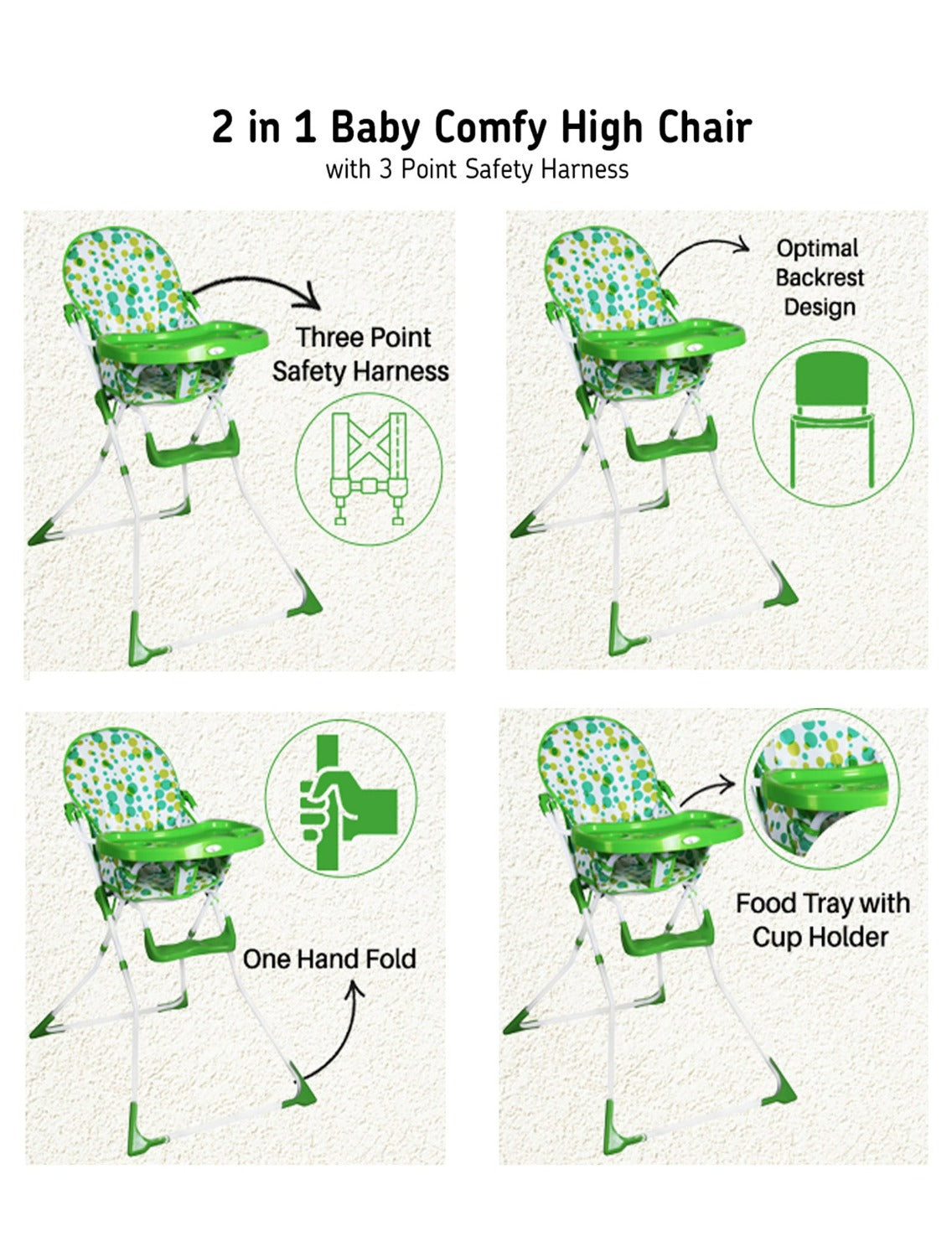 2 in 1 Baby Comfy High Chair
with 3 Point Safety Harness

Three Point Safety Harness

Optimal Backrest Design

One Hand Fold

Food Tray with Cup Holder