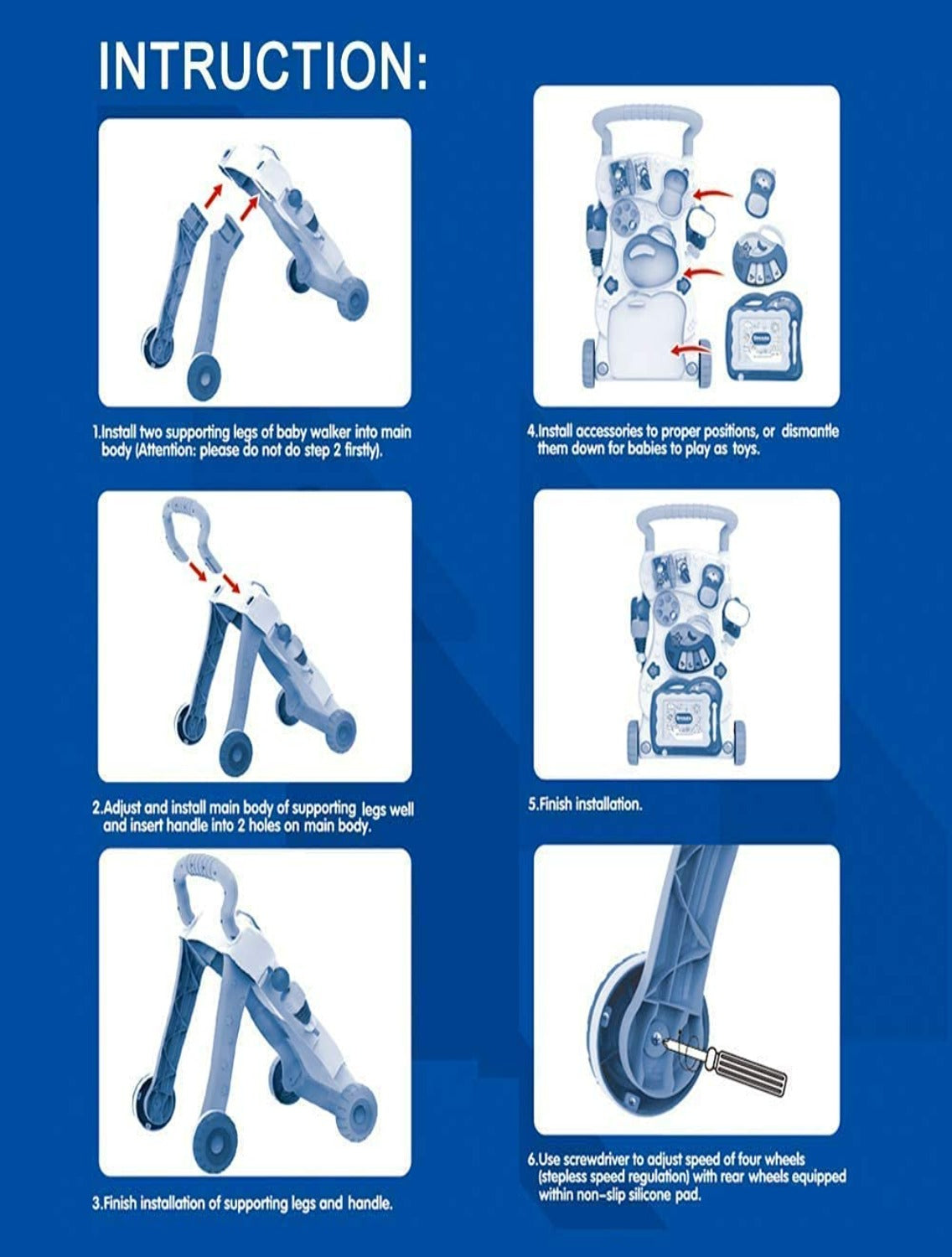 INTRUCTION:

1.Install two supporting legs of baby walker into main body (Attention: please do not do step 2 firstly).

2.Adjust and install main body of supporting legs well and insert handle into 2 holes on main body.

3.Finish installation of supporting legs and handle.

4.Install accessories to proper positions, or dismantle them down for babies to play as toys.

5.Finish installation.

6.Use screwdriver to adjust speed of four wheels (stepless speed regulation) with rear wheels equipped within non-slip silicone pad.